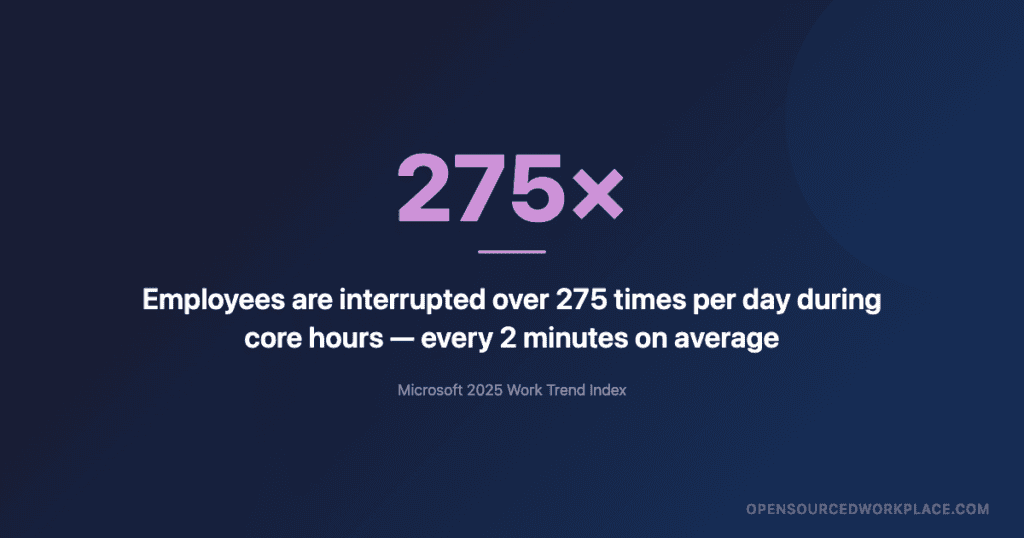 275×

Employees are interrupted over 275 times per day during core hours — every 2 minutes on average

Microsoft 2025 Work Trend Index

OPENSOURCEDWORKPLACE.COM