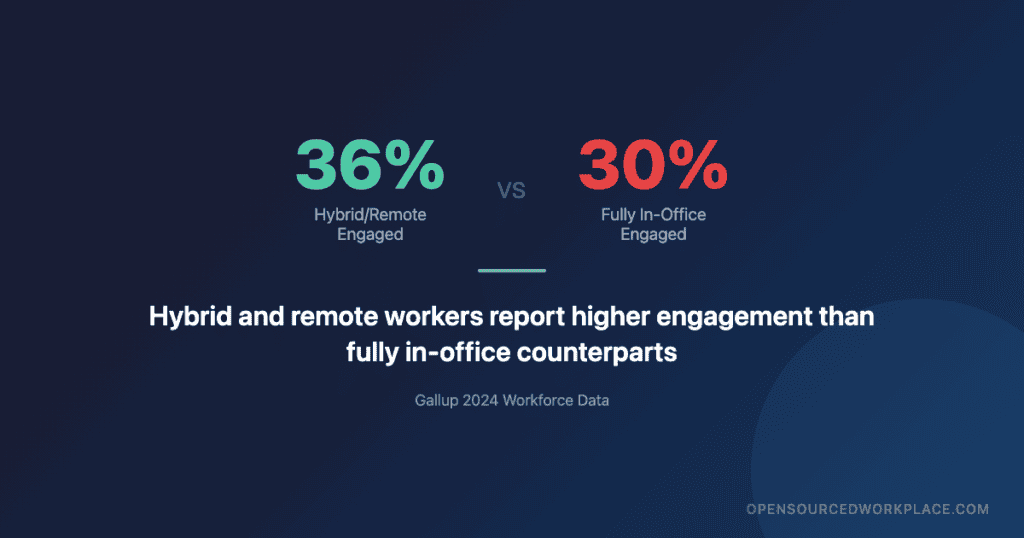 36%
Hybrid/Remote Engaged

VS

30%
Fully In-Office Engaged

Hybrid and remote workers report higher engagement than fully in-office counterparts

Gallup 2024 Workforce Data

OPENSOURCEDWORKPLACE.COM