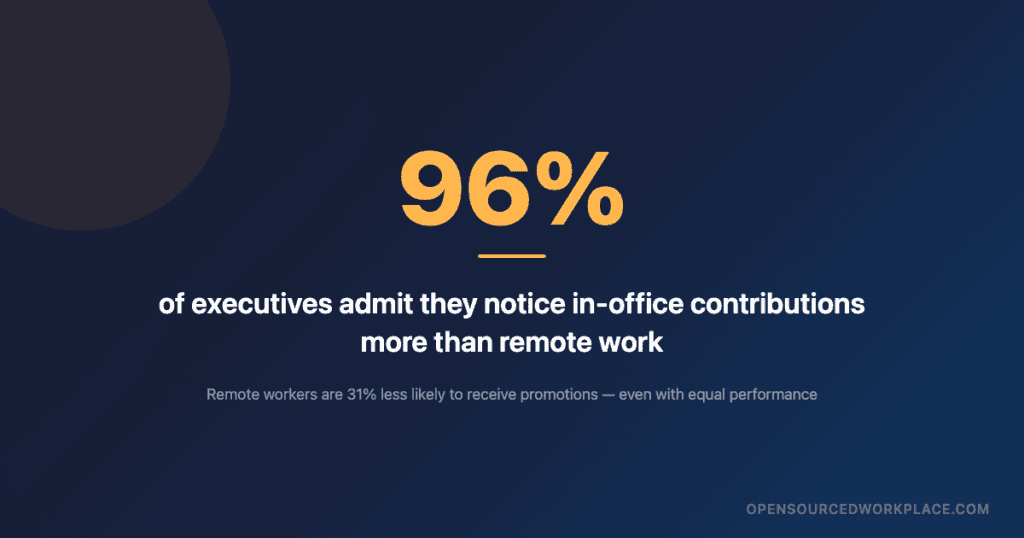 96%

of executives admit they notice in-office contributions more than remote work

Remote workers are 31% less likely to receive promotions — even with equal performance

OPENSOURCEDWORKPLACE.COM