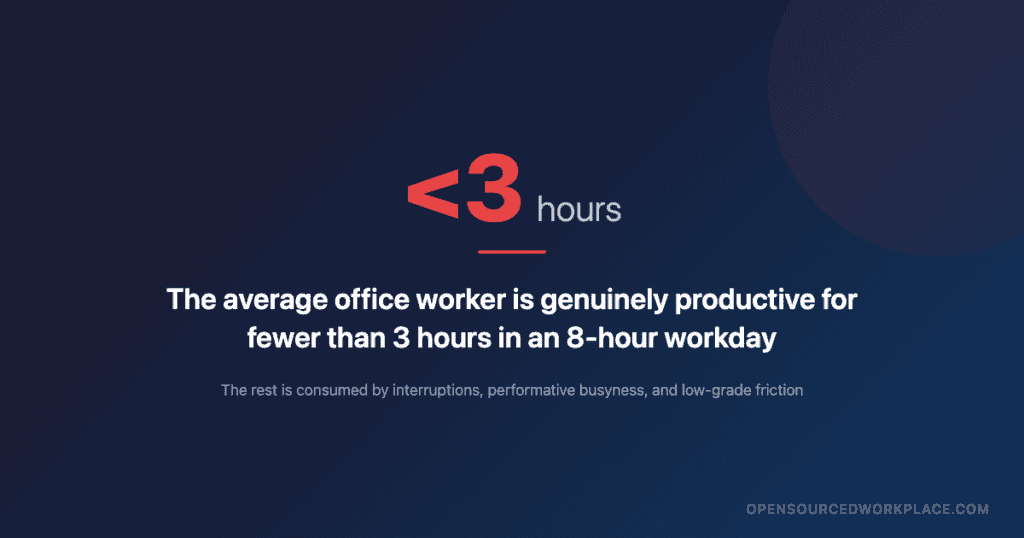 <3 hours

The average office worker is genuinely productive for fewer than 3 hours in an 8-hour workday

The rest is consumed by interruptions, performative busyness, and low-grade friction

OPENSOURCEDWORKPLACE.COM