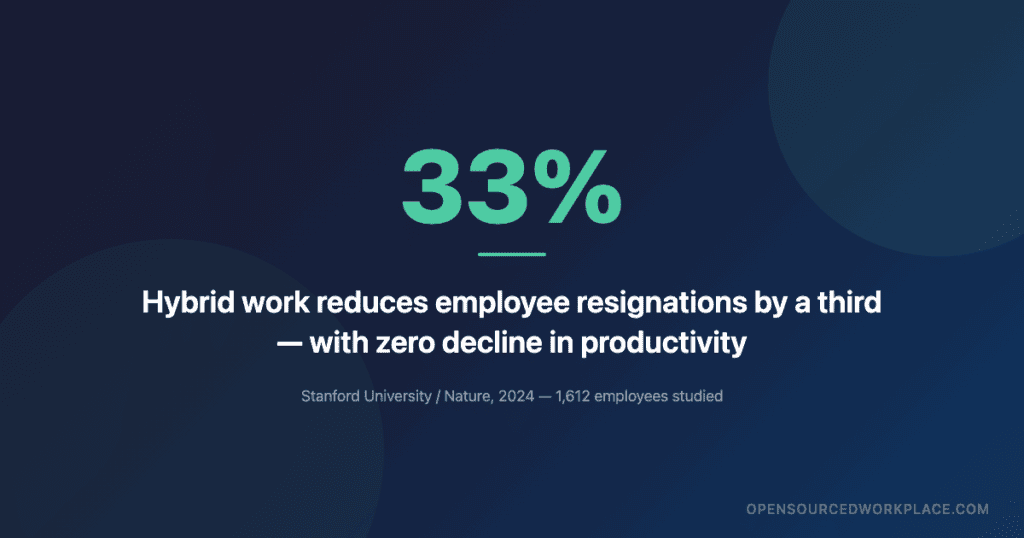 33%

Hybrid work reduces employee resignations by a third — with zero decline in productivity

Stanford University / Nature, 2024 — 1,612 employees studied

OPENSOURCEDWORKPLACE.COM